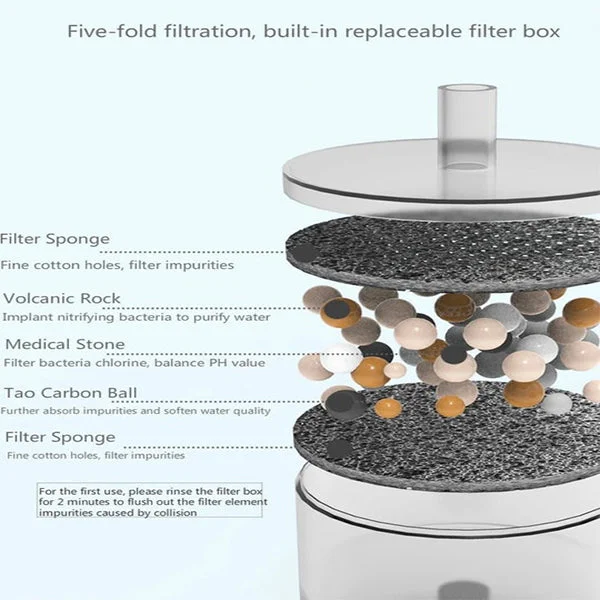 Five-fold filtration, built-in replaceable filter box

Filter Sponge
Fine cotton holes, filter impurities

Volcanic Rock
Implant nitrifying bacteria to purify water

Medical Stone
Filter bacteria chlorine, balance PH value

Tao Carbon Ball
Further absorb impurities and soften water quality

Filter Sponge
Fine cotton holes, filter impurities

For the first use, please rinse the filter box for 2 minutes to flush out the filter element impurities caused by collision