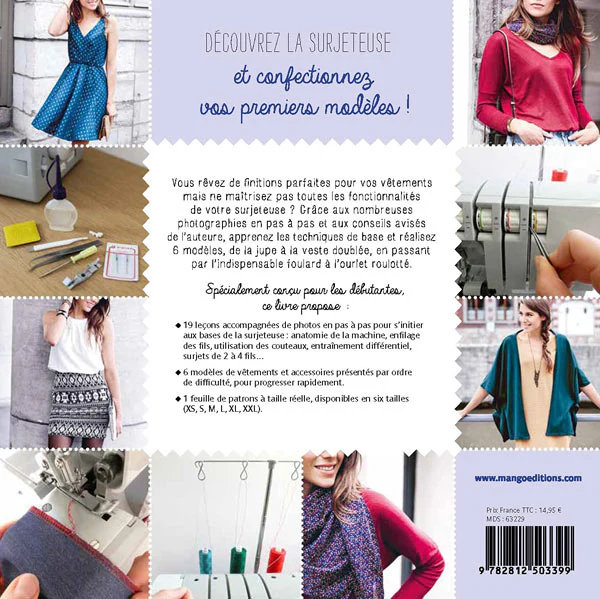 DÉCOUVREZ LA SURJETEUSE

et confectionnez vos premiers modèles !

Vous rêvez de finitions parfaites pour vos vêtements mais ne maîtrisez pas toutes les fonctionnalités de votre surjeteuse ? Grâce aux nombreuses photographies en pas à pas et aux conseils avisés de l'auteure, apprenez les techniques de base et réalisez 6 modèles, de la jupe à la veste doublée, en passant par l'indispensable foulard à l'ourlet roulotté.

Spécialement conçu pour les débutantes, ce livre propose :

◆ 19 leçons accompagnées de photos en pas à pas pour s'initier aux bases de la surjeteuse : anatomie de la machine, enfilage des fils, utilisation des couteaux, entraînement différentiel, surjets de 2 à 4 fils...

◆ 6 modèles de vêtements et accessoires présentés par ordre de difficulté, pour progresser rapidement.

◆ 1 feuille de patrons à taille réelle, disponibles en six tailles (XS, S, M, L, XL, XXL).

www.mangoeditions.com

Prix France TTC : 14,95 €
MDS : 63229

9 782812 503399