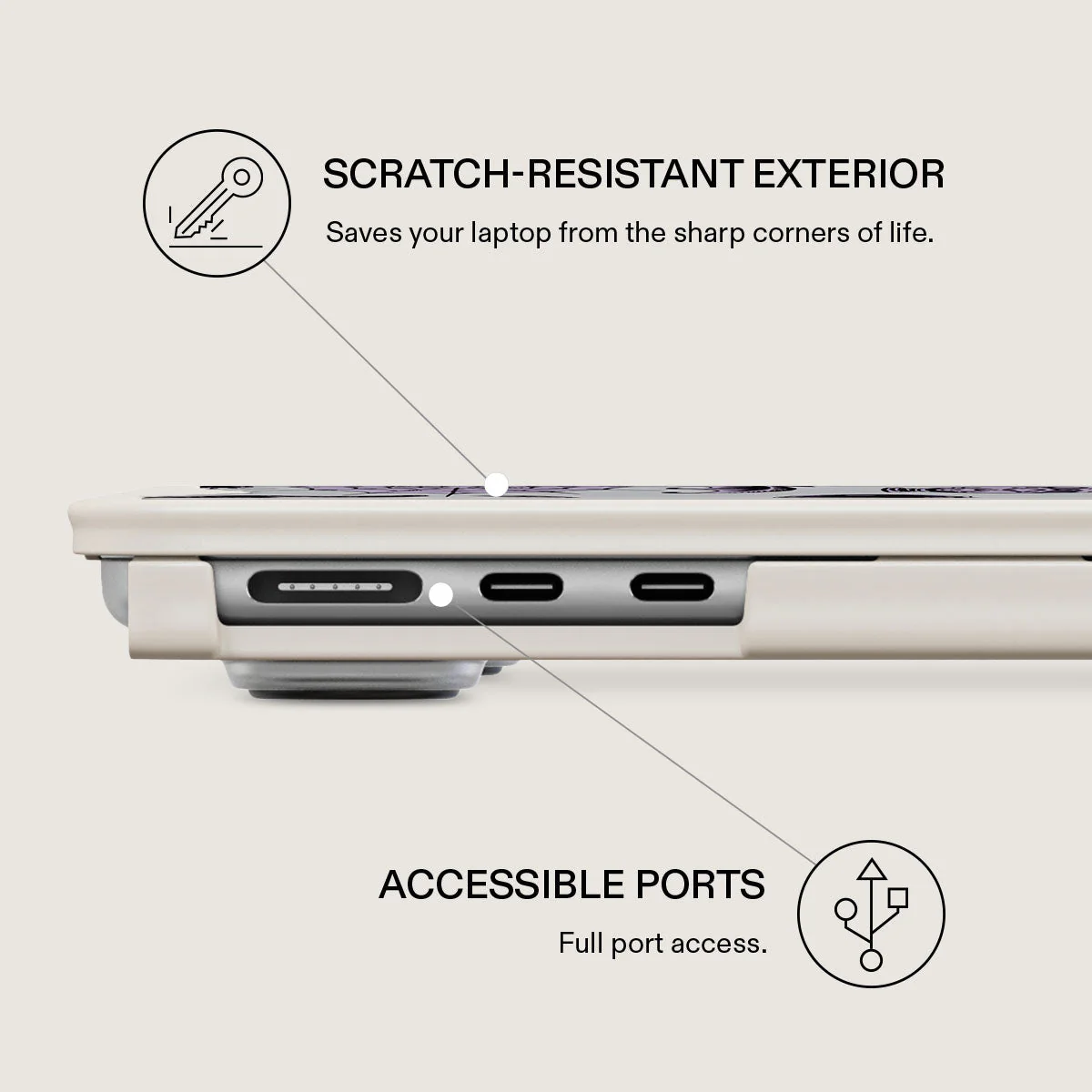 SCRATCH-RESISTANT EXTERIOR

Saves your laptop from the sharp corners of life.

ACCESSIBLE PORTS

Full port access.