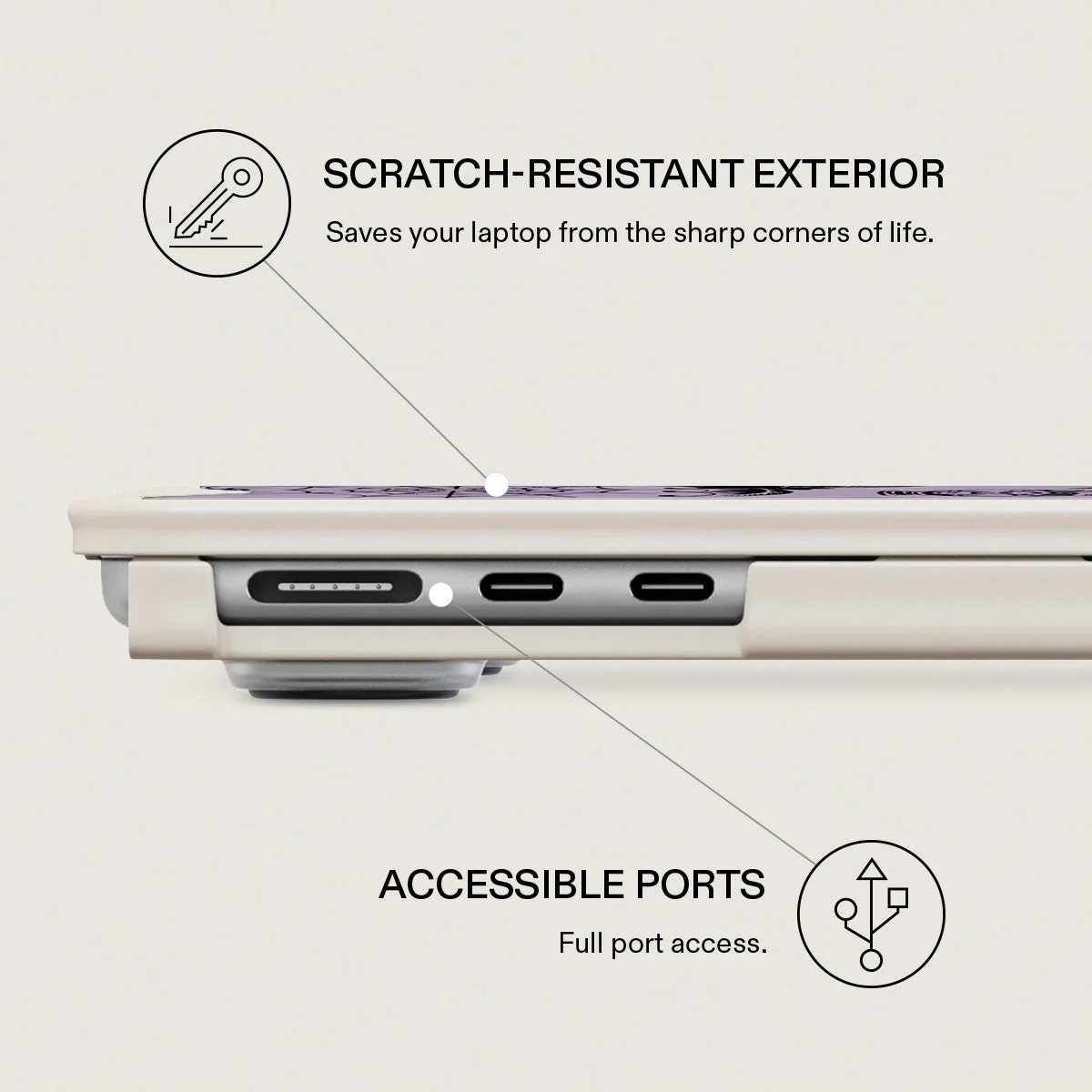 SCRATCH-RESISTANT EXTERIOR

Saves your laptop from the sharp corners of life.

ACCESSIBLE PORTS

Full port access.